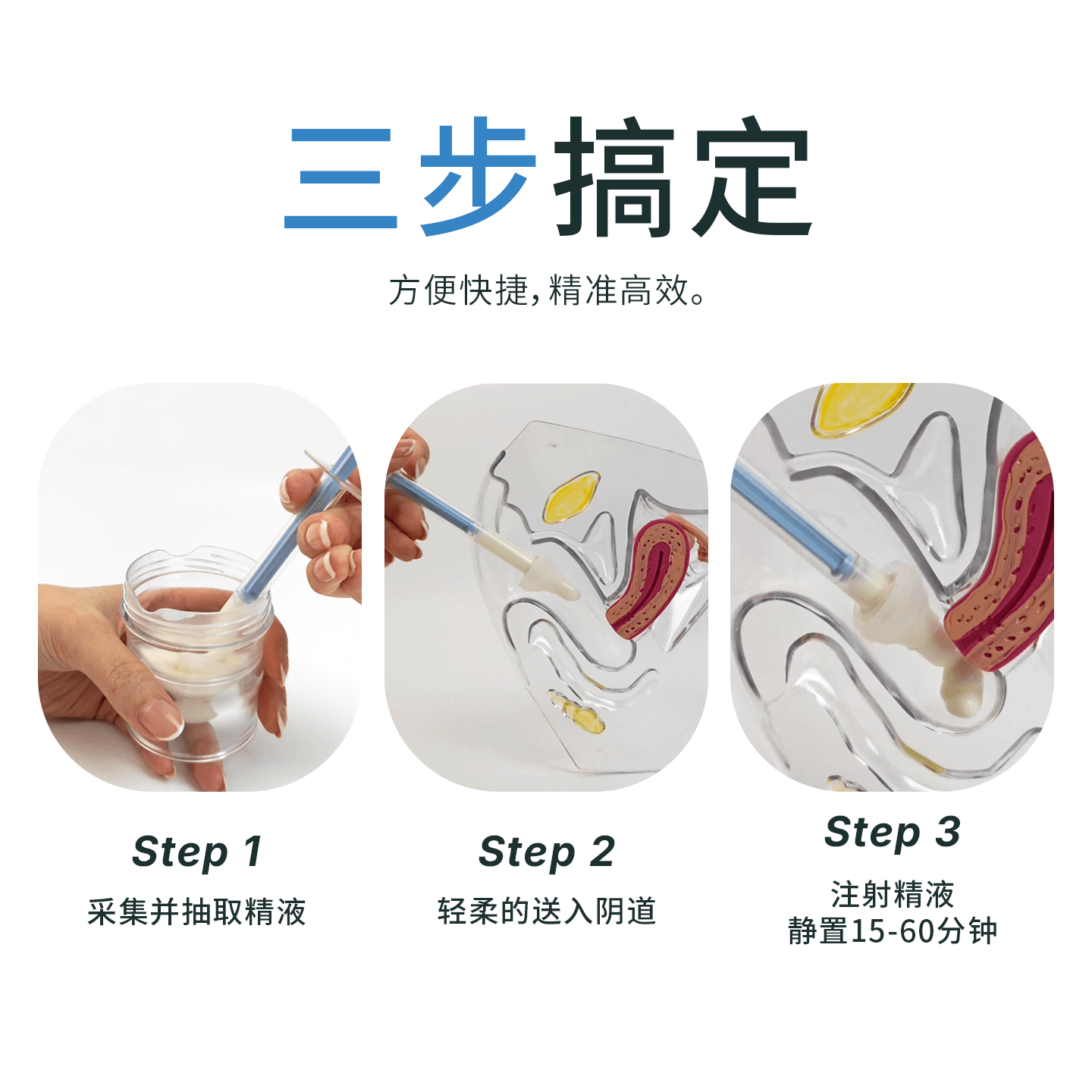 三步搞定

方便快捷，精准高效。

Step 1
采集并抽取精液

Step 2
轻柔的送入阴道

Step 3
注射精液
静置15-60分钟